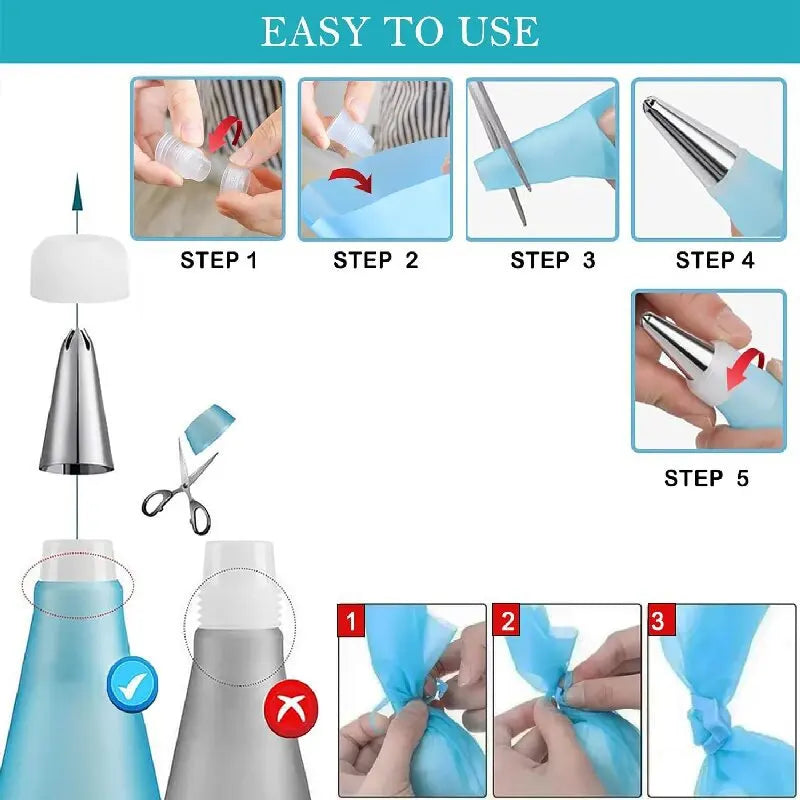 EASY TO USE

STEP 1

STEP 2

STEP 3

STEP 4

STEP 5

1

2

3